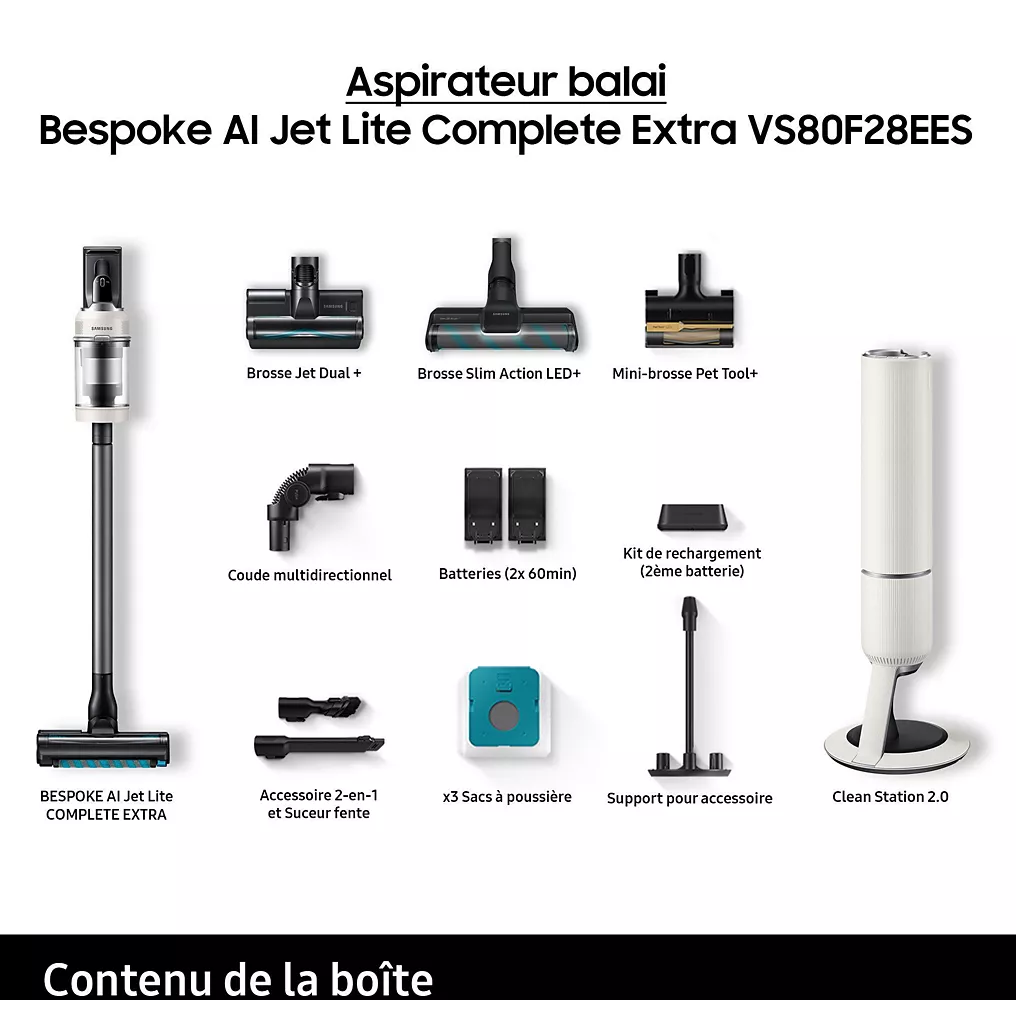 Aspirateur balai
Bespoke AI Jet Lite Complete Extra VS80F28EES

SAMSUNG

Brosse Jet Dual +

Brosse Slim Action LED+

Mini-brosse Pet Tool+

Coude multidirectionnel

Batteries (2x 60min)

Kit de rechargement (2ème batterie)

BESPOKE AI Jet Lite COMPLETE EXTRA

Accessoire 2-en-1 et Suceur fente

x3 Sacs à poussière

Support pour accessoire

Clean Station 2.0

Contenu de la boîte