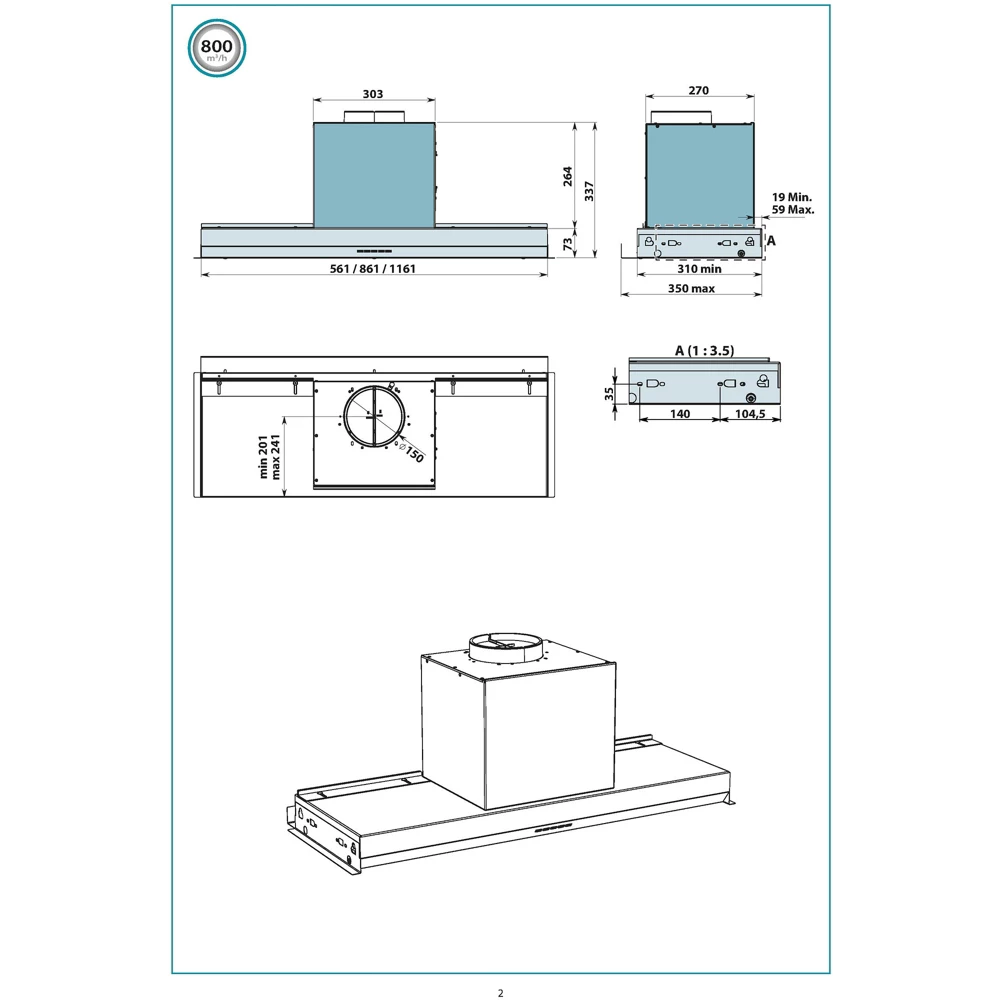 800
m³/h

303

264

337

73

561 / 861 / 1161

270

19 Min.
59 Max.

A

310 min

350 max

min 201
max 241

∅150

A (1 : 3.5)

35

140

104,5

2