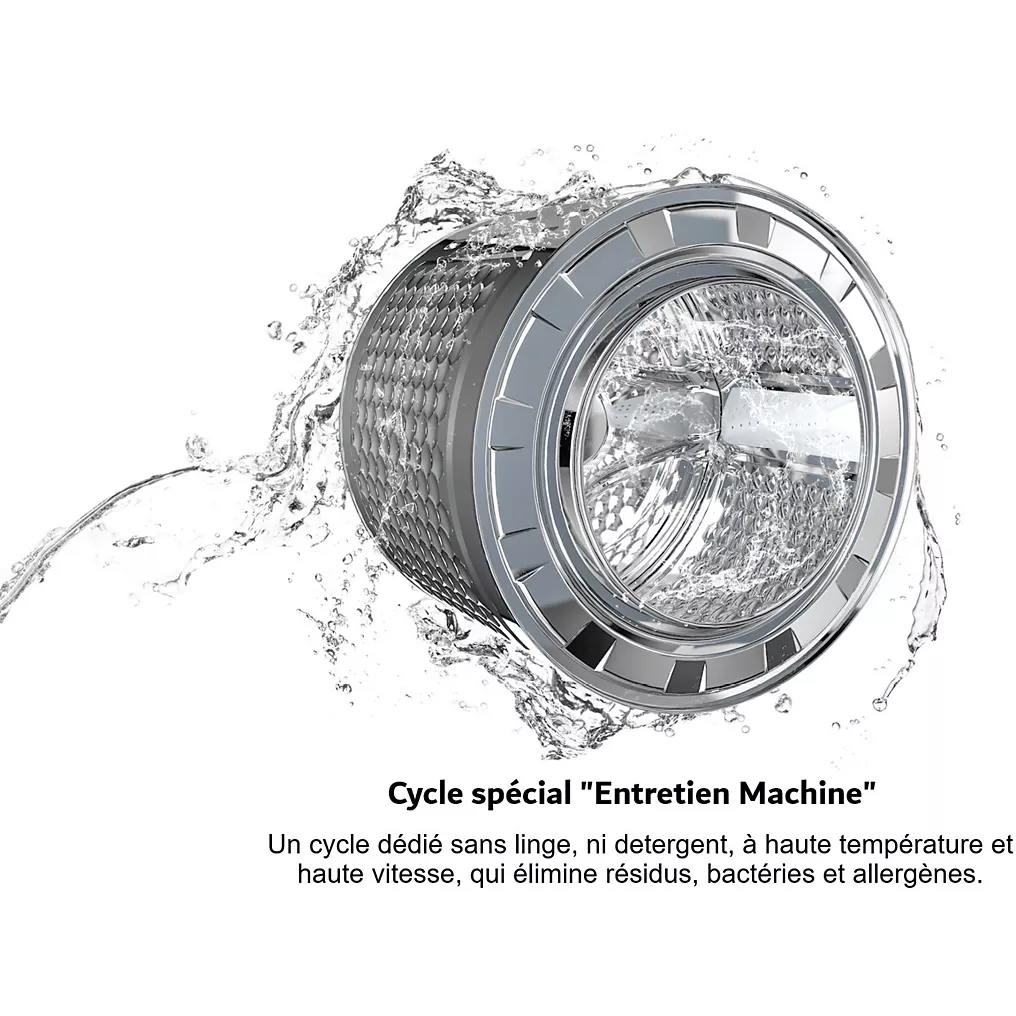 Cycle spécial "Entretien Machine"

Un cycle dédié sans linge, ni detergent, à haute température et haute vitesse, qui élimine résidus, bactéries et allergènes.