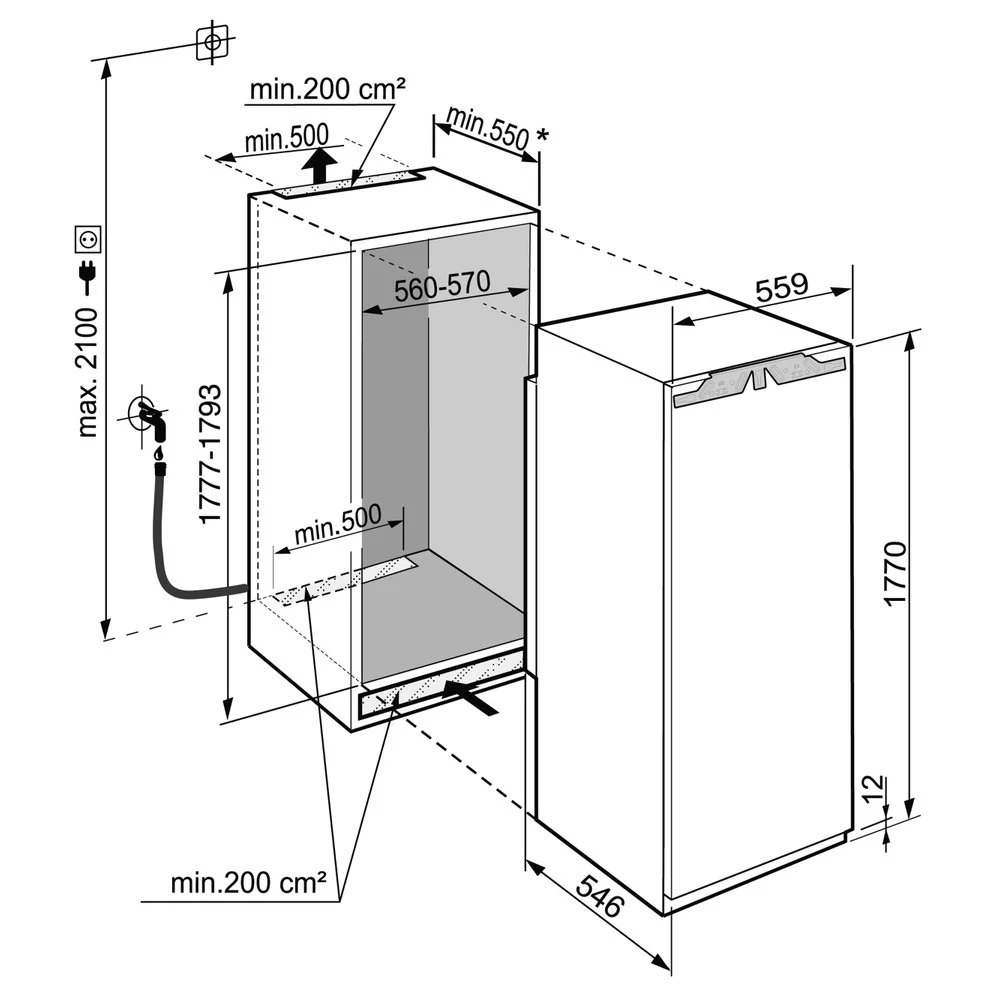 min.200 cm²
min.500
min.550 *
max. 2100
560-570
559
1777-1793
min.500
1770
12
min.200 cm²
546